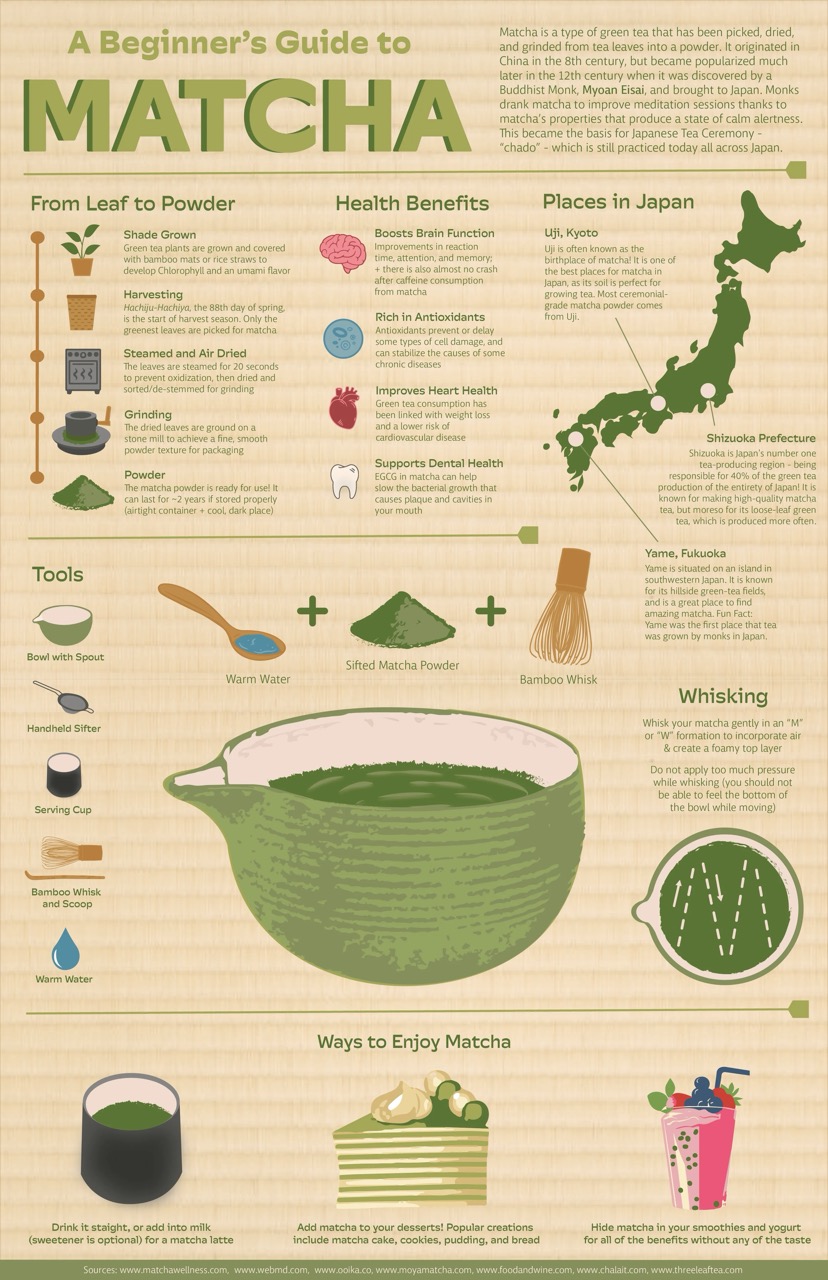 A Beginner's Guide to
MATCHA

Matcha is a type of green tea that has been picked, dried, and grinded from tea leaves into a powder. It originated in China in the 8th century, but became popularized much later in the 12th century when it was discovered by a Buddhist Monk, Myoan Eisai, and brought to Japan. Monks drank matcha to improve meditation sessions thanks to matcha's properties that produce a state of calm alertness. This became the basis for Japanese Tea Ceremony - "chado" - which is still practiced today all across Japan.

From Leaf to Powder

Shade Grown
Green tea plants are grown and covered with bamboo mats or rice straws to develop Chlorophyll and an umami flavor

Harvesting
Hachiju-Hachiya, the 88th day of spring, is the start of harvest season. Only the greenest leaves are picked for matcha

Steamed and Air Dried
The leaves are steamed for 20 seconds to prevent oxidization, then dried and sorted/de-stemmed for grinding

Grinding
The dried leaves are ground on a stone mill to achieve a fine, smooth powder texture for packaging

Powder
The matcha powder is ready for use! It can last for ~2 years if stored properly (airtight container + cool, dark place)

Health Benefits

Boosts Brain Function
Improvements in reaction time, attention, and memory; + there is also almost no crash after caffeine consumption from matcha

Rich in Antioxidants
Antioxidants prevent or delay some types of cell damage, and can stabilize the causes of some chronic diseases

Improves Heart Health
Green tea consumption has been linked with weight loss and a lower risk of cardiovascular disease

Supports Dental Health
EGCG in matcha can help slow the bacterial growth that causes plaque and cavities in your mouth

Places in Japan

Uji, Kyoto
Uji is often known as the birthplace of matcha! It is one of the best places for matcha in Japan, as its soil is perfect for growing tea. Most ceremonial-grade matcha powder comes from Uji.

Shizuoka Prefecture
Shizuoka is Japan's number one tea-producing region - being responsible for 40% of the green tea production of the entirety of Japan! It is known for making high-quality matcha tea, but moreso for its loose-leaf green tea, which is produced more often.

Yame, Fukuoka
Yame is situated on an island in southwestern Japan. It is known for its hillside green-tea fields, and is a great place to find amazing matcha. Fun Fact: Yame was the first place that tea was grown by monks in Japan.

Tools

Bowl with Spout

Handheld Sifter

Serving Cup

Bamboo Whisk and Scoop

Warm Water

Warm Water + Sifted Matcha Powder + Bamboo Whisk

Whisking

Whisk your matcha gently in an "M" or "W" formation to incorporate air & create a foamy top layer

Do not apply too much pressure while whisking (you should not be able to feel the bottom of the bowl while moving)

Ways to Enjoy Matcha

Drink it staight, or add into milk (sweetener is optional) for a matcha latte

Add matcha to your desserts! Popular creations include matcha cake, cookies, pudding, and bread

Hide matcha in your smoothies and yogurt for all of the benefits without any of the taste

Sources: www.matchawellness.com, www.webmd.com, www.ooika.co, www.moyamatcha.com, www.foodandwine.com, www.chalait.com, www.threeleaftea.com